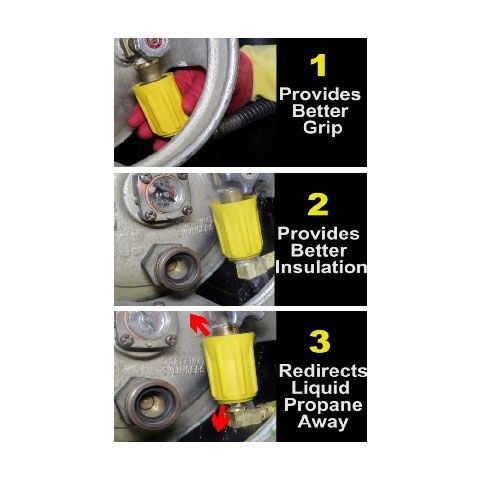 1
Provides Better Grip

2
Provides Better Insulation

3
Redirects Liquid Propane Away